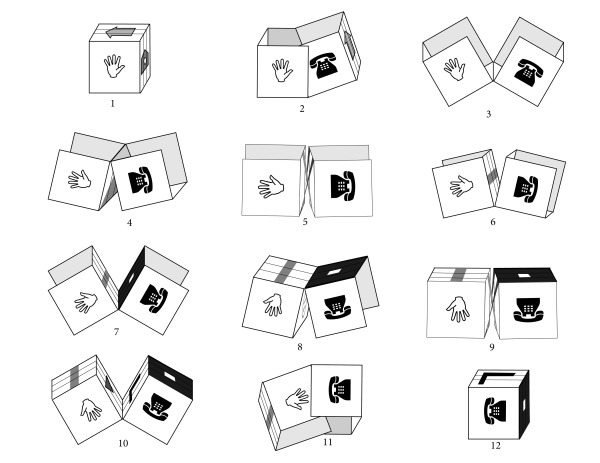 1

2

3

4

5

6

7

8

9

10

11

12